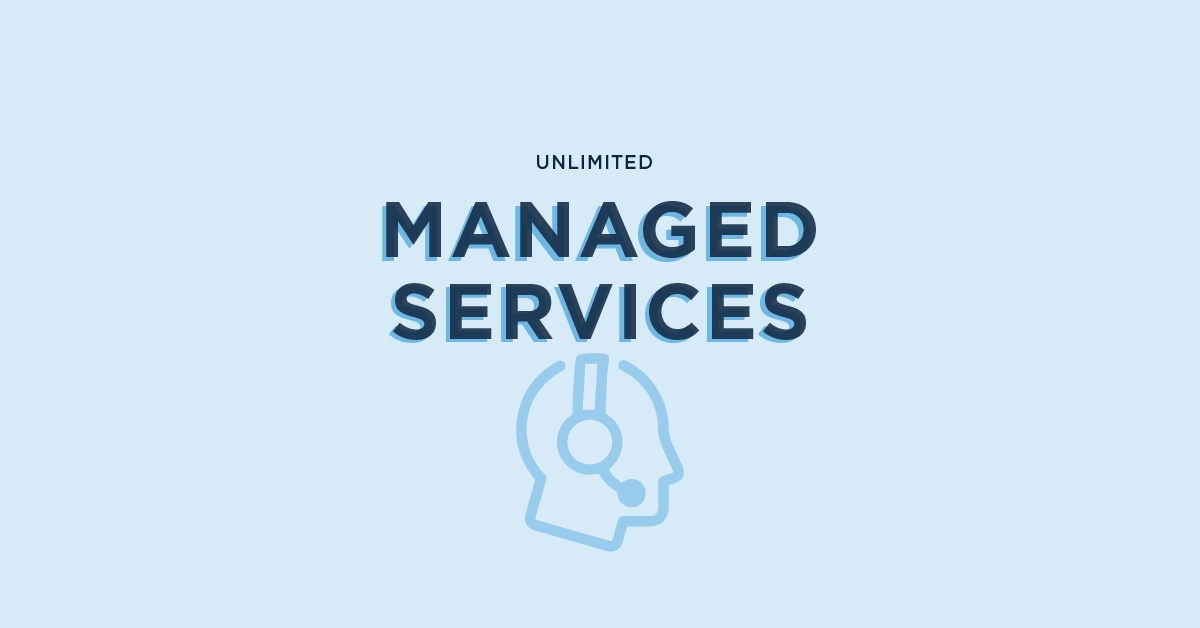 UNLIMITED

MANAGED SERVICES